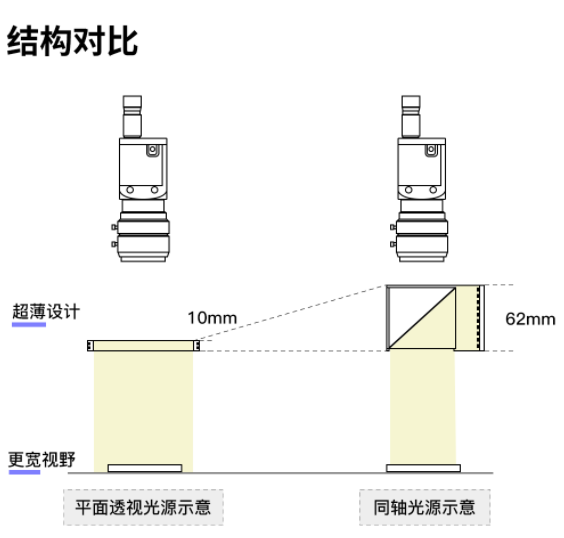 结构对比

超薄设计

10mm

62mm

更宽视野

平面透视光源示意

同轴光源示意